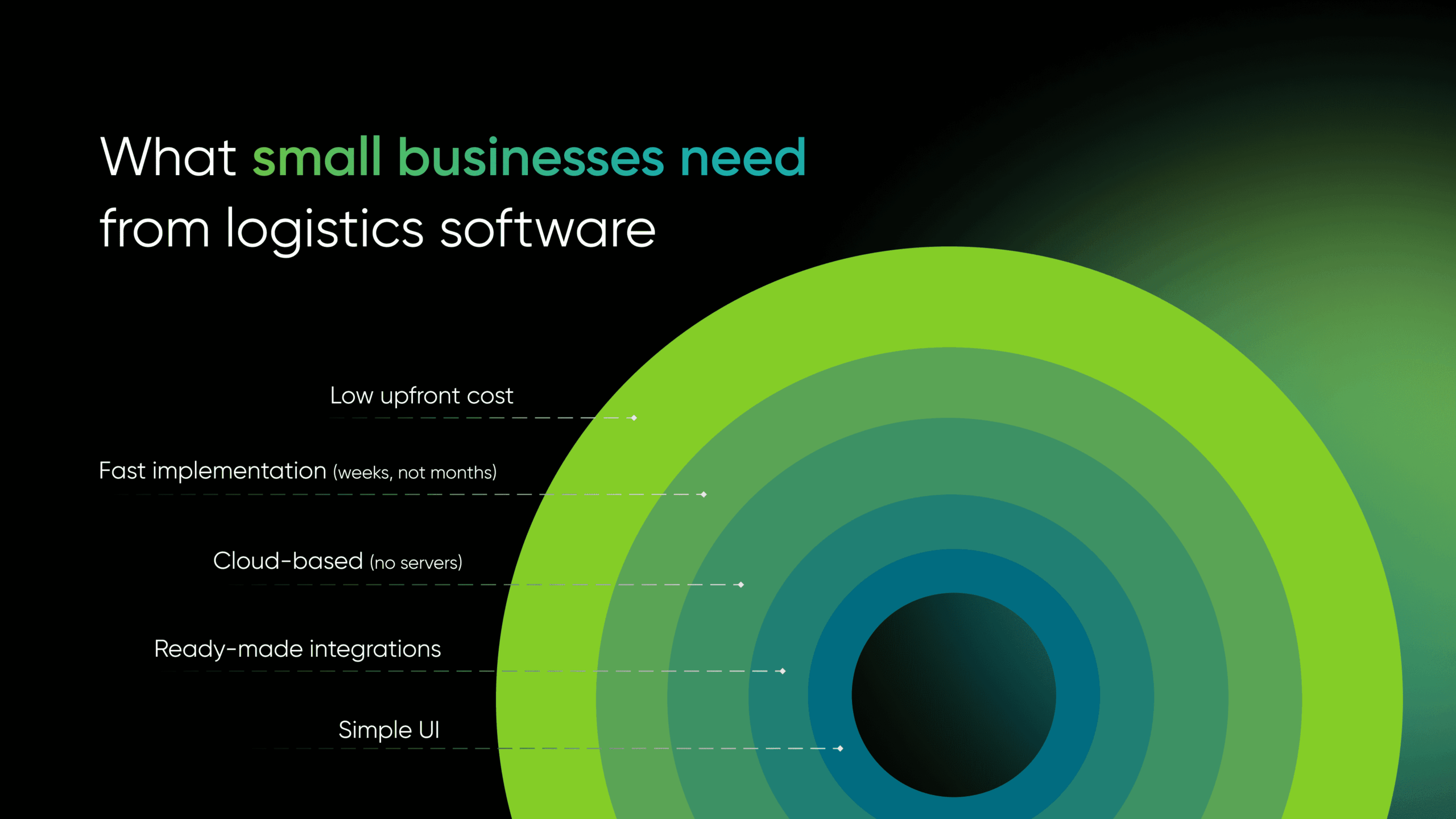 What small businesses need from logistics software

Low upfront cost

Fast implementation (weeks, not months)

Cloud-based (no servers)

Ready-made integrations

Simple UI